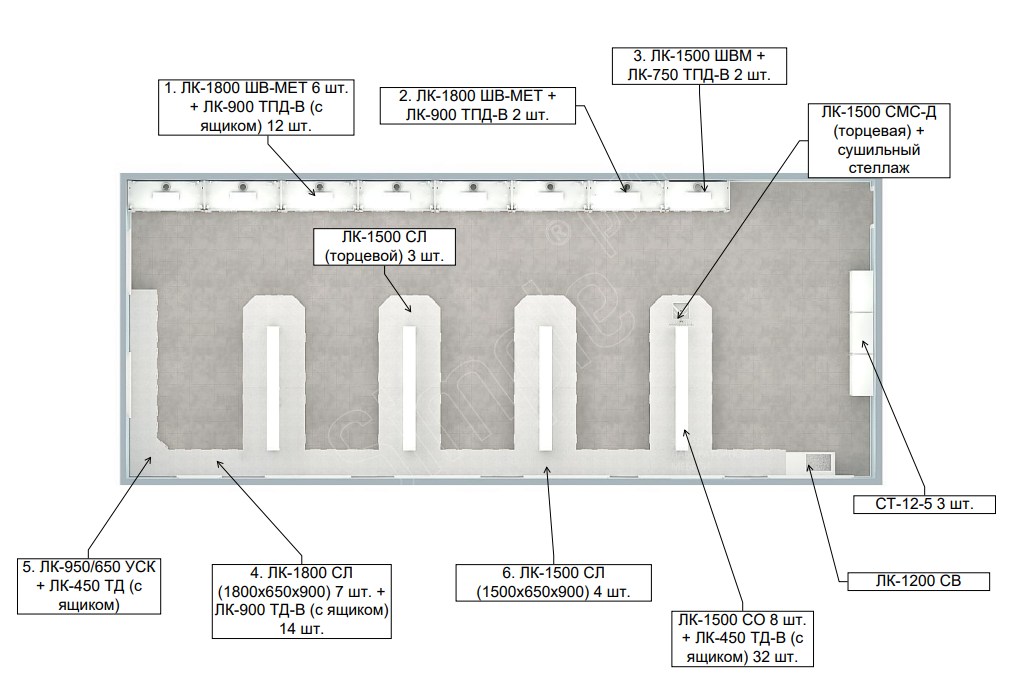 1. ЛК-1800 ШВ-МЕТ 6 шт. + ЛК-900 ТПД-В (с ящиком) 12 шт.

2. ЛК-1800 ШВ-МЕТ + ЛК-900 ТПД-В 2 шт.

3. ЛК-1500 ШВМ + ЛК-750 ТПД-В 2 шт.

ЛК-1500 СМС-Д (торцевая) + сушильный стеллаж

ЛК-1500 СЛ (торцевой) 3 шт.

СТ-12-5 3 шт.

ЛК-1200 СВ

5. ЛК-950/650 УСК + ЛК-450 ТД (с ящиком)

4. ЛК-1800 СЛ (1800х650х900) 7 шт. + ЛК-900 ТД-В (с ящиком) 14 шт.

6. ЛК-1500 СЛ (1500х650х900) 4 шт.

ЛК-1500 СО 8 шт. + ЛК-450 ТД-В (с ящиком) 32 шт.